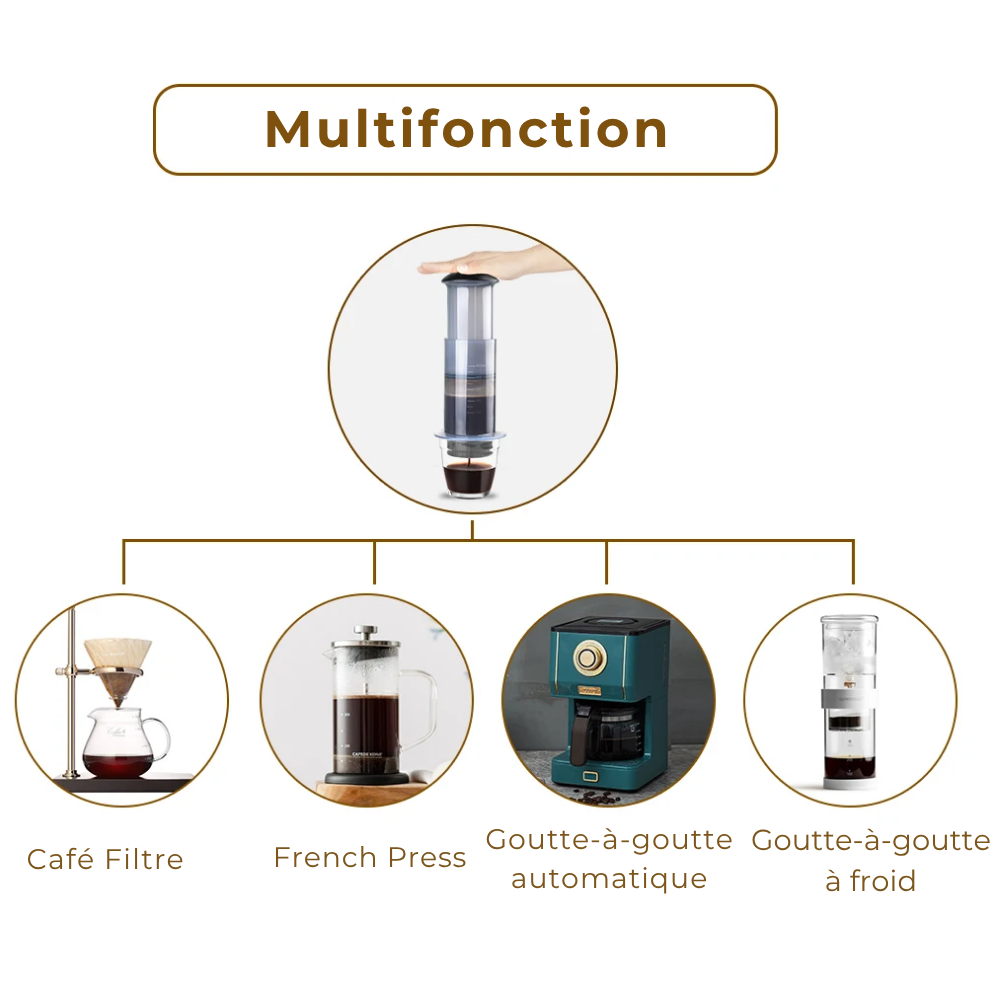 Multifonction

Café Filtre

French Press

Goutte-à-goutte automatique

Goutte-à-goutte à froid