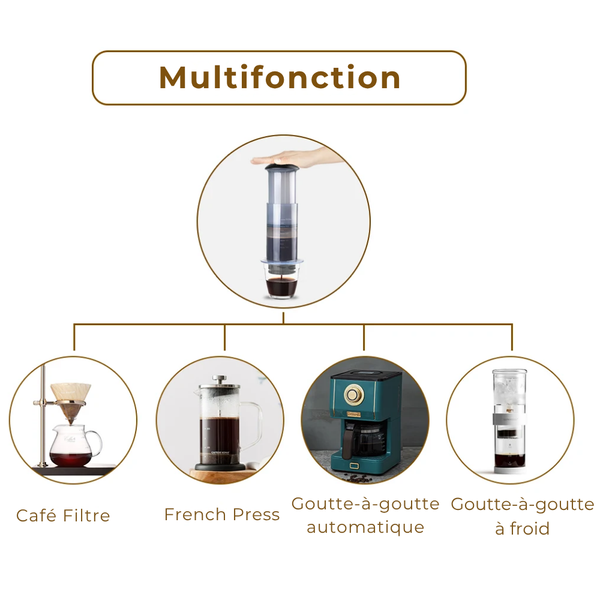 Multifonction

Café Filtre

French Press

Goutte-à-goutte automatique

Goutte-à-goutte à froid